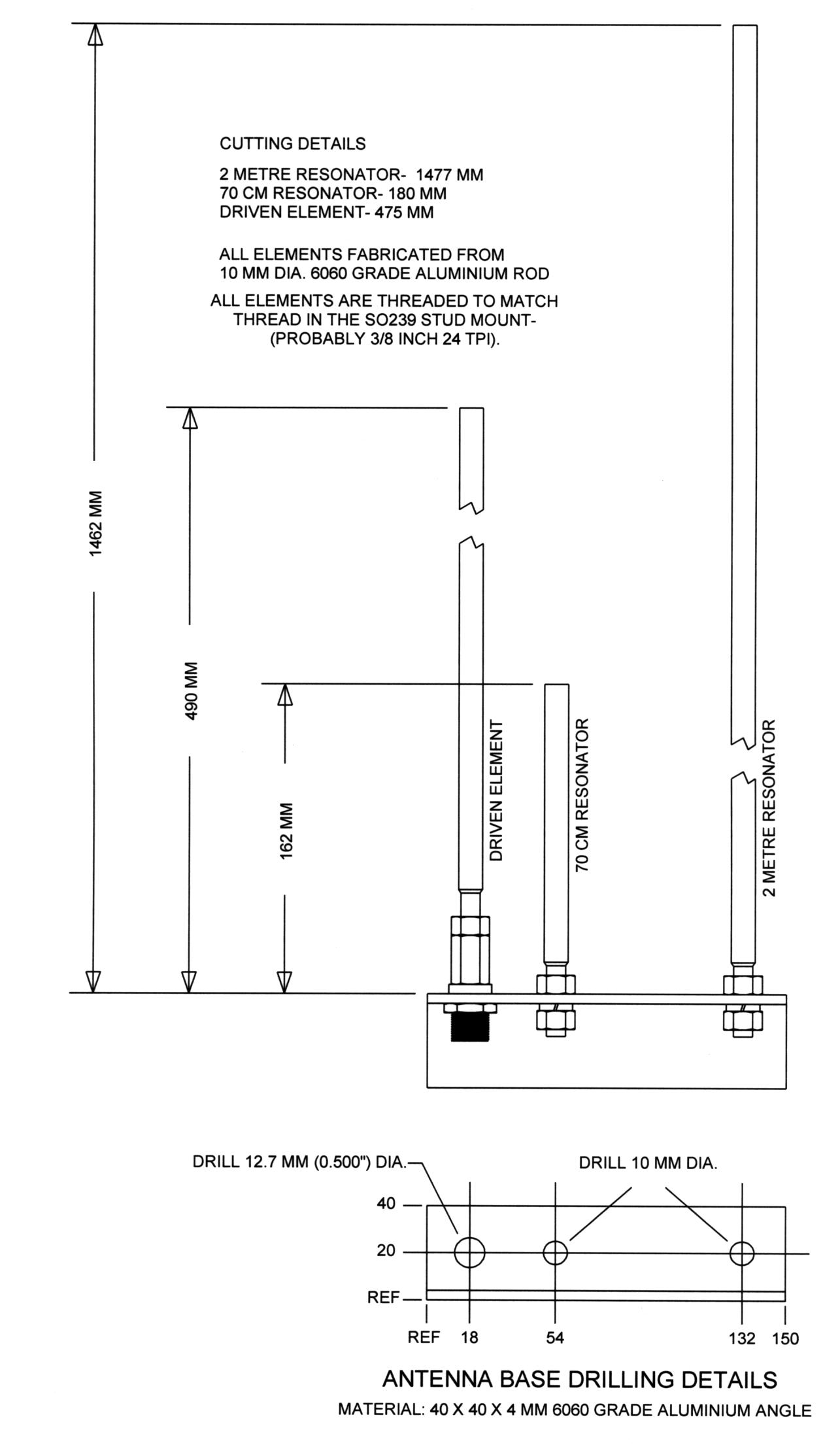 CUTTING DETAILS

2 METRE RESONATOR- 1477 MM
70 CM RESONATOR- 180 MM
DRIVEN ELEMENT- 475 MM

ALL ELEMENTS FABRICATED FROM
10 MM DIA. 6060 GRADE ALUMINIUM ROD

ALL ELEMENTS ARE THREADED TO MATCH
THREAD IN THE SO239 STUD MOUNT-
(PROBABLY 3/8 INCH 24 TPI).

1462 MM

490 MM

162 MM

DRIVEN ELEMENT

70 CM RESONATOR

2 METRE RESONATOR

DRILL 12.7 MM (0.500") DIA.

DRILL 10 MM DIA.

40

20

REF

REF 18 54 132 150

ANTENNA BASE DRILLING DETAILS

MATERIAL: 40 X 40 X 4 MM 6060 GRADE ALUMINIUM ANGLE